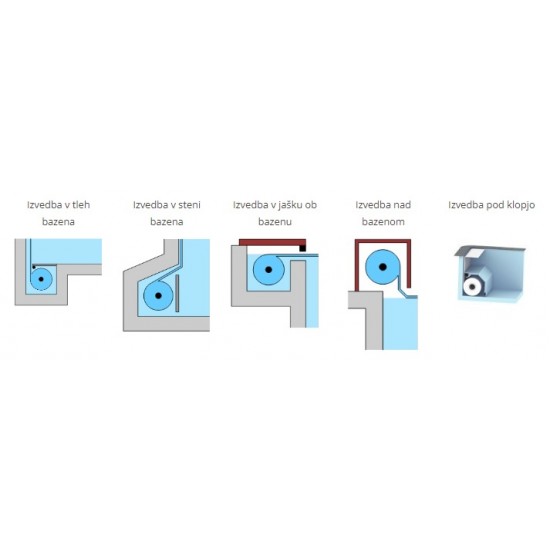 Izvedba v tleh bazena

Izvedba v steni bazena

Izvedba v jašku ob bazenu

Izvedba nad bazenom

Izvedba pod klopjo