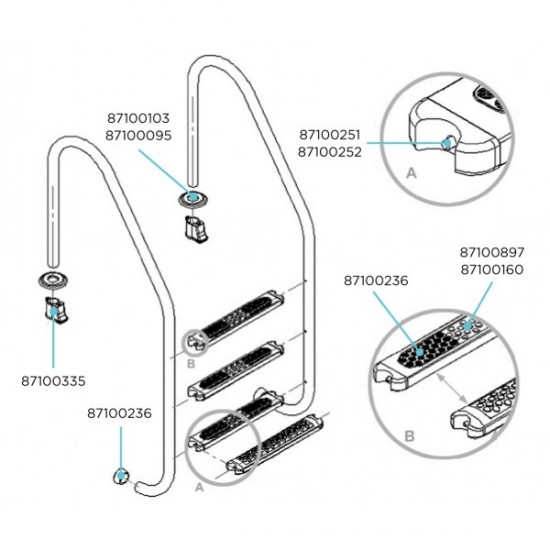 87100103
87100095

87100251
87100252

A

87100897
87100160

87100236

87100335

B

87100236

B

A