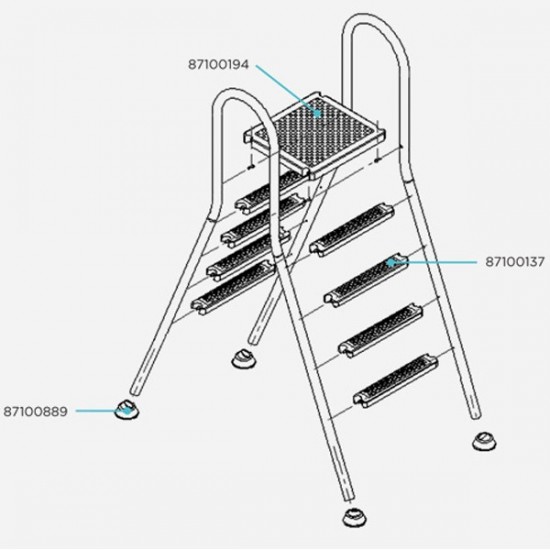 87100194

87100137

87100889